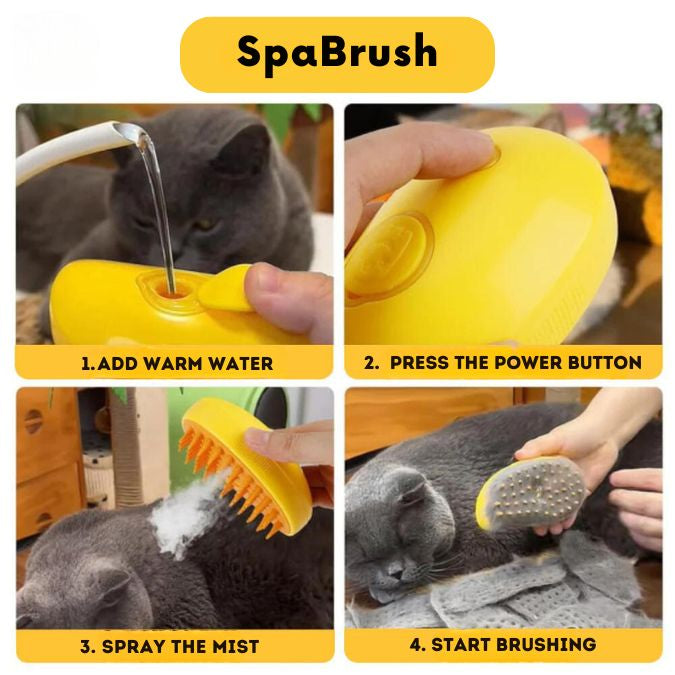 SpaBrush

1.ADD WARM WATER

2. PRESS THE POWER BUTTON

3. SPRAY THE MIST

4. START BRUSHING