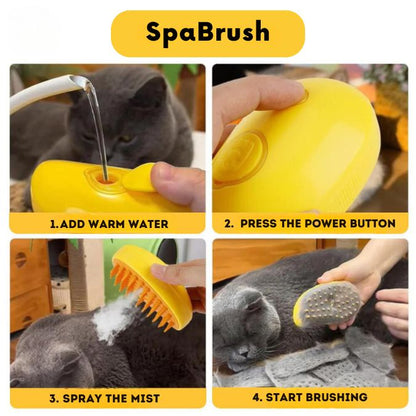 SpaBrush

1.ADD WARM WATER

2. PRESS THE POWER BUTTON

3. SPRAY THE MIST

4. START BRUSHING